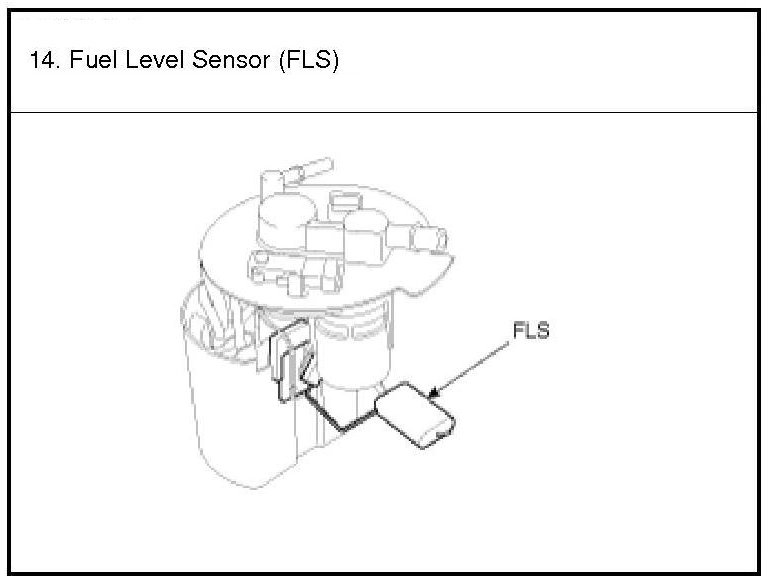 14. Fuel Level Sensor (FLS)

FLS