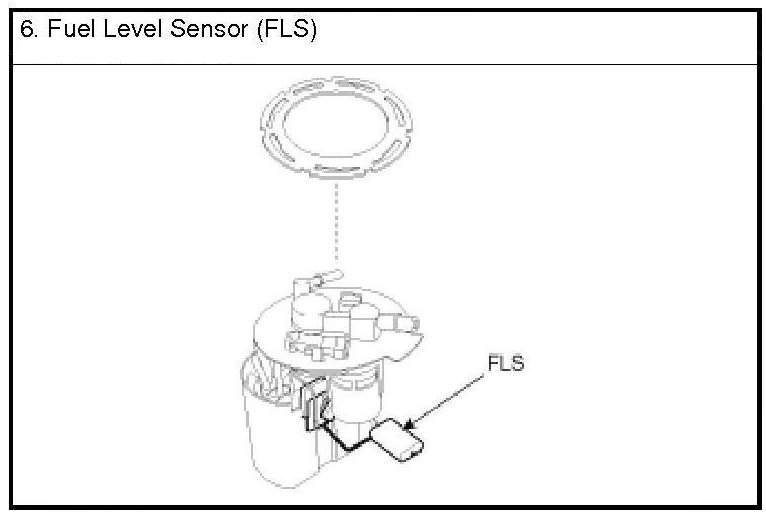 6. Fuel Level Sensor (FLS)

FLS