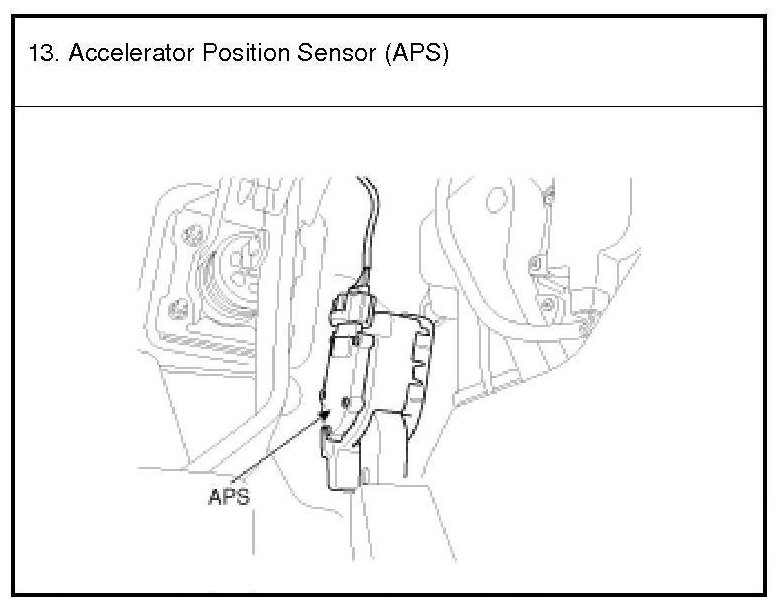 13. Accelerator Position Sensor (APS)

APS