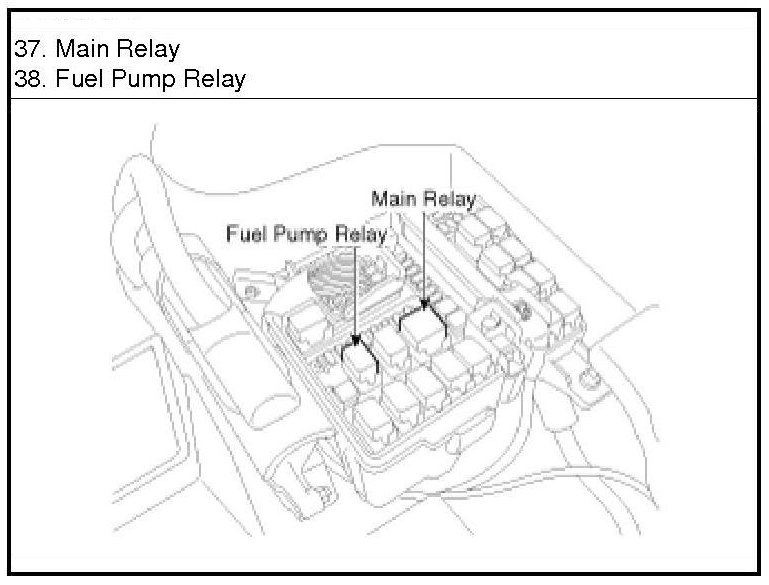 37. Main Relay
38. Fuel Pump Relay

Main Relay
Fuel Pump Relay