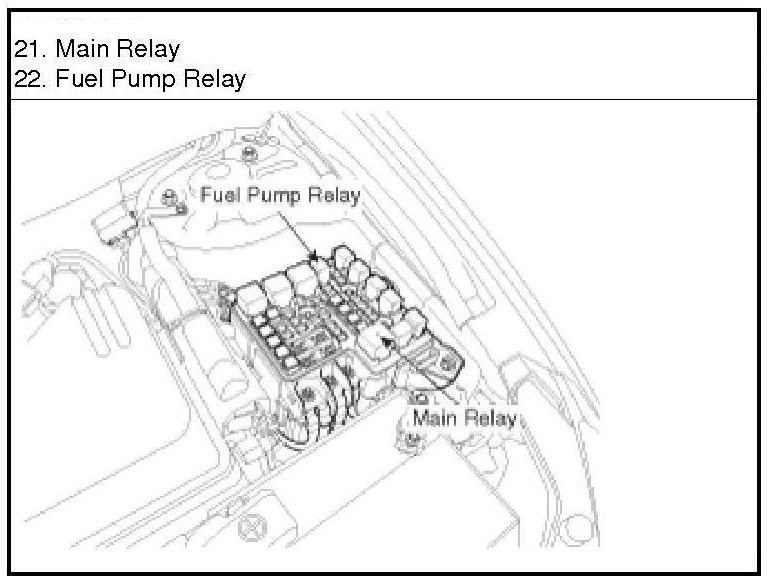 21. Main Relay
22. Fuel Pump Relay

Fuel Pump Relay

Main Relay