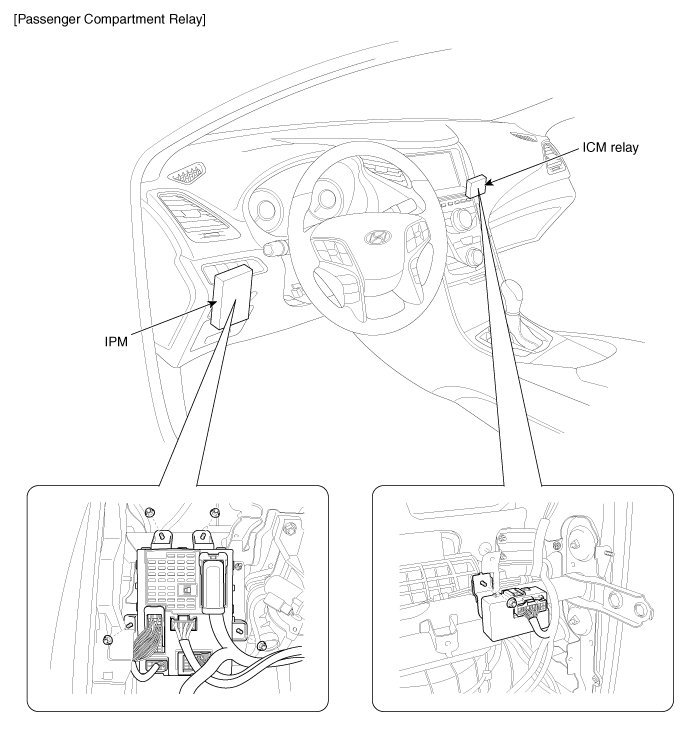 [Passenger Compartment Relay]

ICM relay

IPM