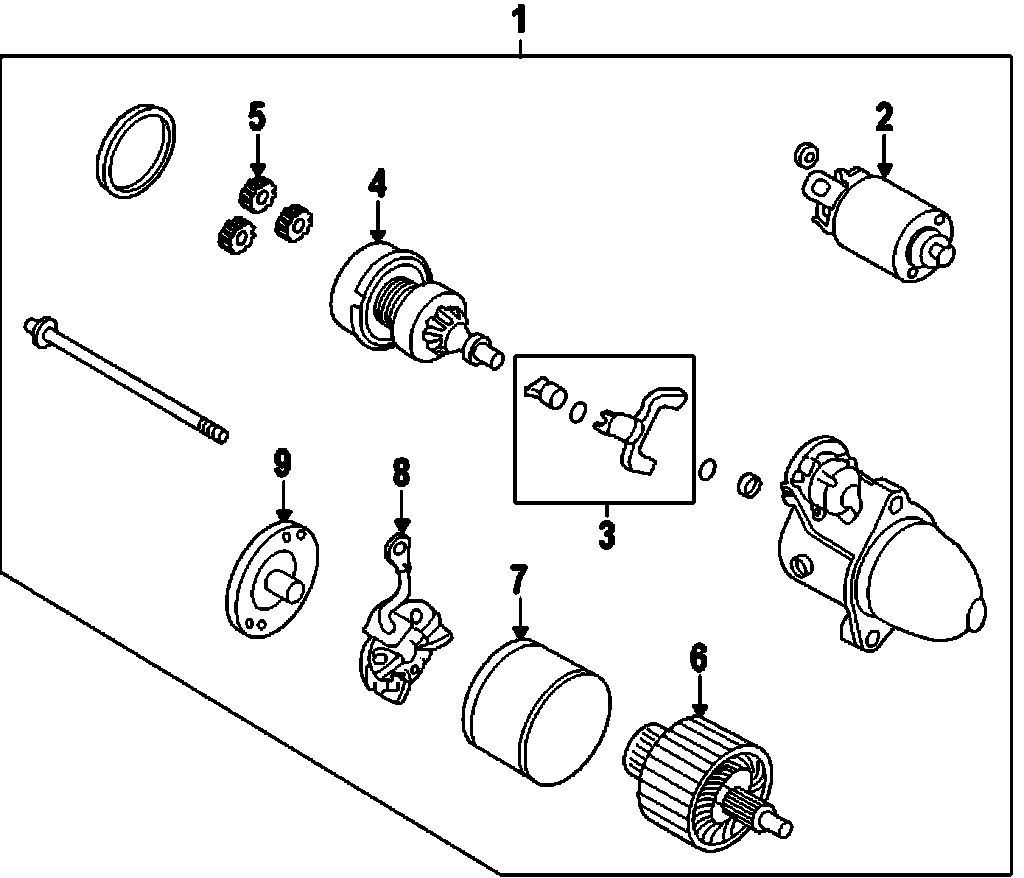 1
5
2
4
9
8
3
7
6