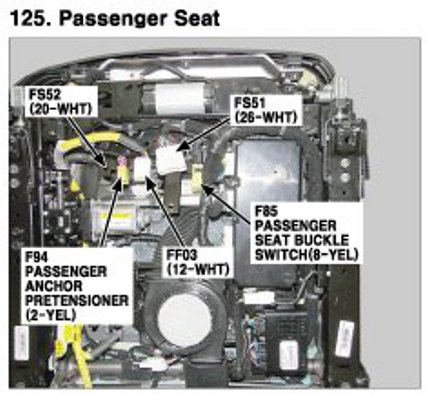 125. Passenger Seat

FS52
(20-WHT)

FS51
(26-WHT)

F85
PASSENGER
SEAT BUCKLE
SWITCH(8-YEL)

F94
PASSENGER
ANCHOR
PRETENSIONER
(2-YEL)

FF03
(12-WHT)