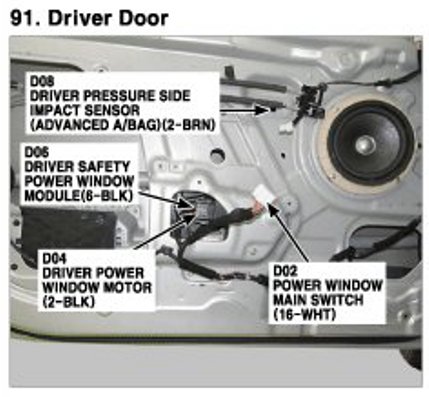 91. Driver Door

D08
DRIVER PRESSURE SIDE IMPACT SENSOR (ADVANCED A/BAG)(2-BRN)

D06
DRIVER SAFETY POWER WINDOW MODULE(6-BLK)

D04
DRIVER POWER WINDOW MOTOR (2-BLK)

D02
POWER WINDOW MAIN SWITCH (16-WHT)