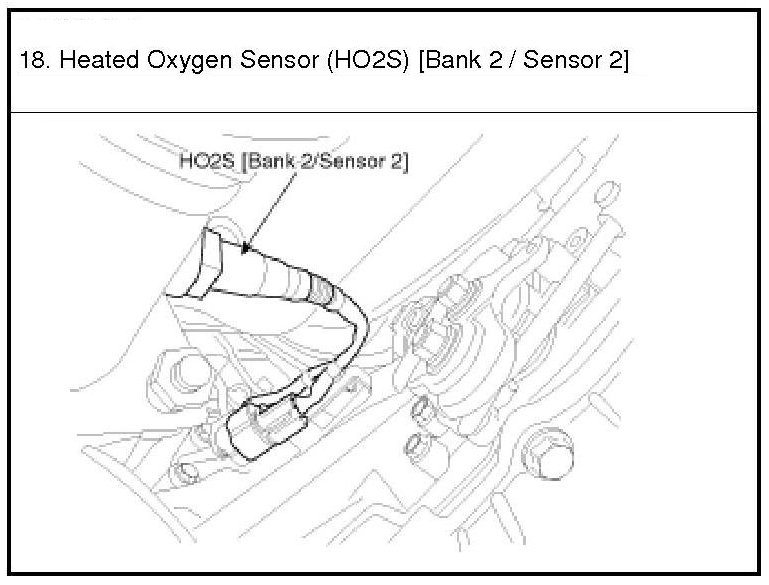 18. Heated Oxygen Sensor (HO2S) [Bank 2 / Sensor 2]

HO2S [Bank 2/Sensor 2]