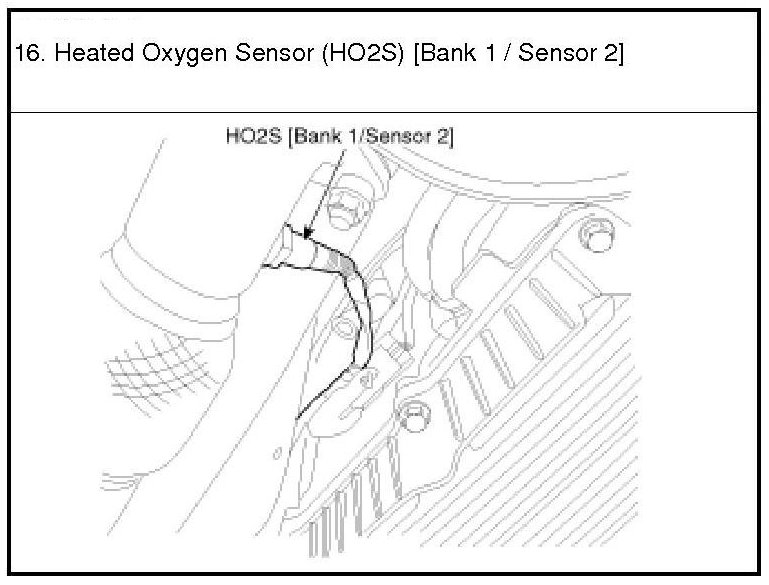 16. Heated Oxygen Sensor (HO2S) [Bank 1 / Sensor 2]

HO2S [Bank 1/Sensor 2]