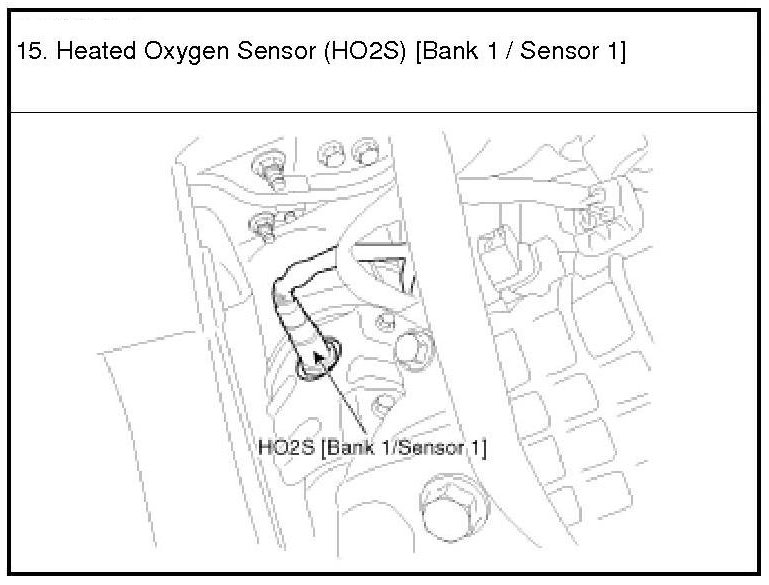 15. Heated Oxygen Sensor (HO2S) [Bank 1 / Sensor 1]

HO2S [Bank 1/Sensor 1]