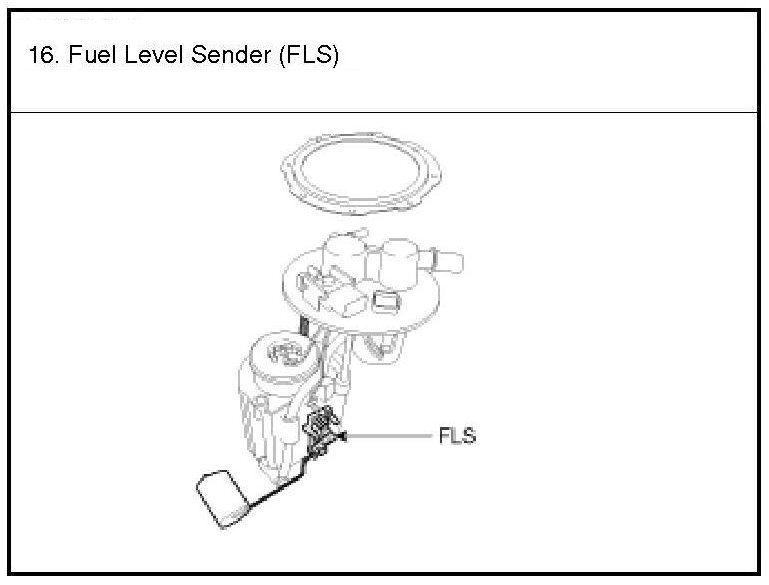 16. Fuel Level Sender (FLS)

FLS