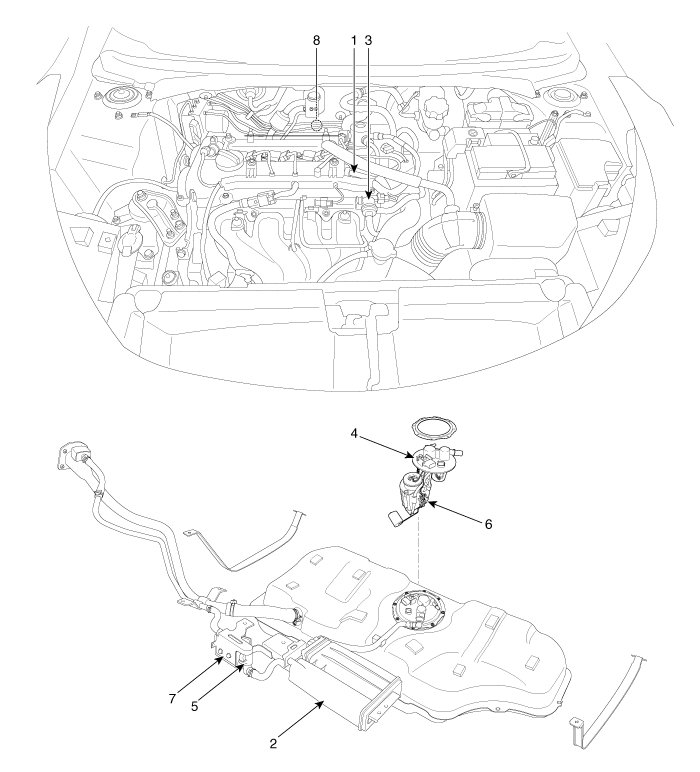 8 1 3

4

6

7

5

2