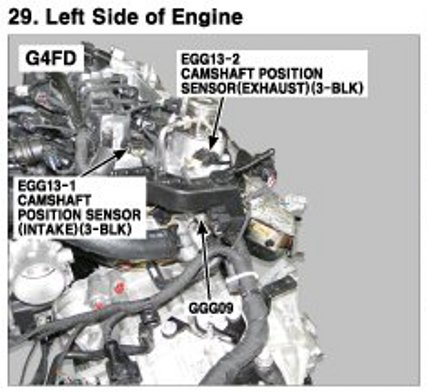 29. Left Side of Engine

G4FD

EGG13-2
CAMSHAFT POSITION
SENSOR(EXHAUST)(3-BLK)

EGG13-1
CAMSHAFT
POSITION SENSOR
(INTAKE)(3-BLK)

GGG09