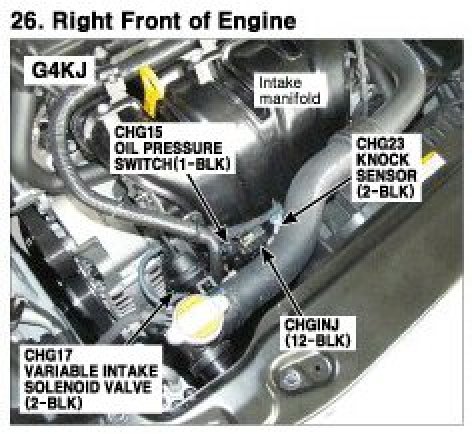 26. Right Front of Engine

G4KJ

Intake manifold

CHG15
OIL PRESSURE SWITCH(1-BLK)

CHG23
KNOCK SENSOR (2-BLK)

CHGINJ
(12-BLK)

CHG17
VARIABLE INTAKE SOLENOID VALVE (2-BLK)