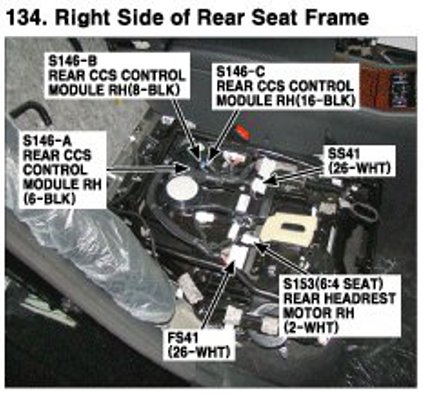 134. Right Side of Rear Seat Frame

S146-B
REAR CCS CONTROL
MODULE RH(8-BLK)

S146-C
REAR CCS CONTROL
MODULE RH(16-BLK)

S146-A
REAR CCS
CONTROL
MODULE RH
(6-BLK)

SS41
(26-WHT)

S153(6:4 SEAT)
REAR HEADREST
MOTOR RH
(2-WHT)

FS41
(26-WHT)