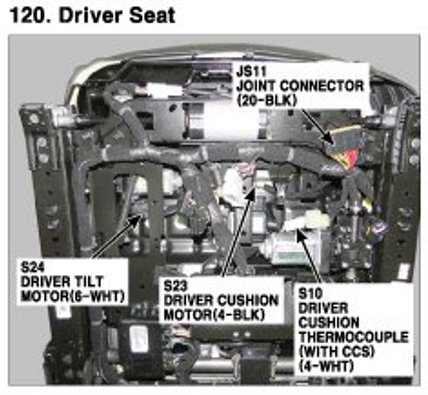 120. Driver Seat

JS11
JOINT CONNECTOR
(20-BLK)

S24
DRIVER TILT
MOTOR(6-WHT)

S23
DRIVER CUSHION
MOTOR(4-BLK)

S10
DRIVER
CUSHION
THERMOCOUPLE
(WITH CCS)
(4-WHT)