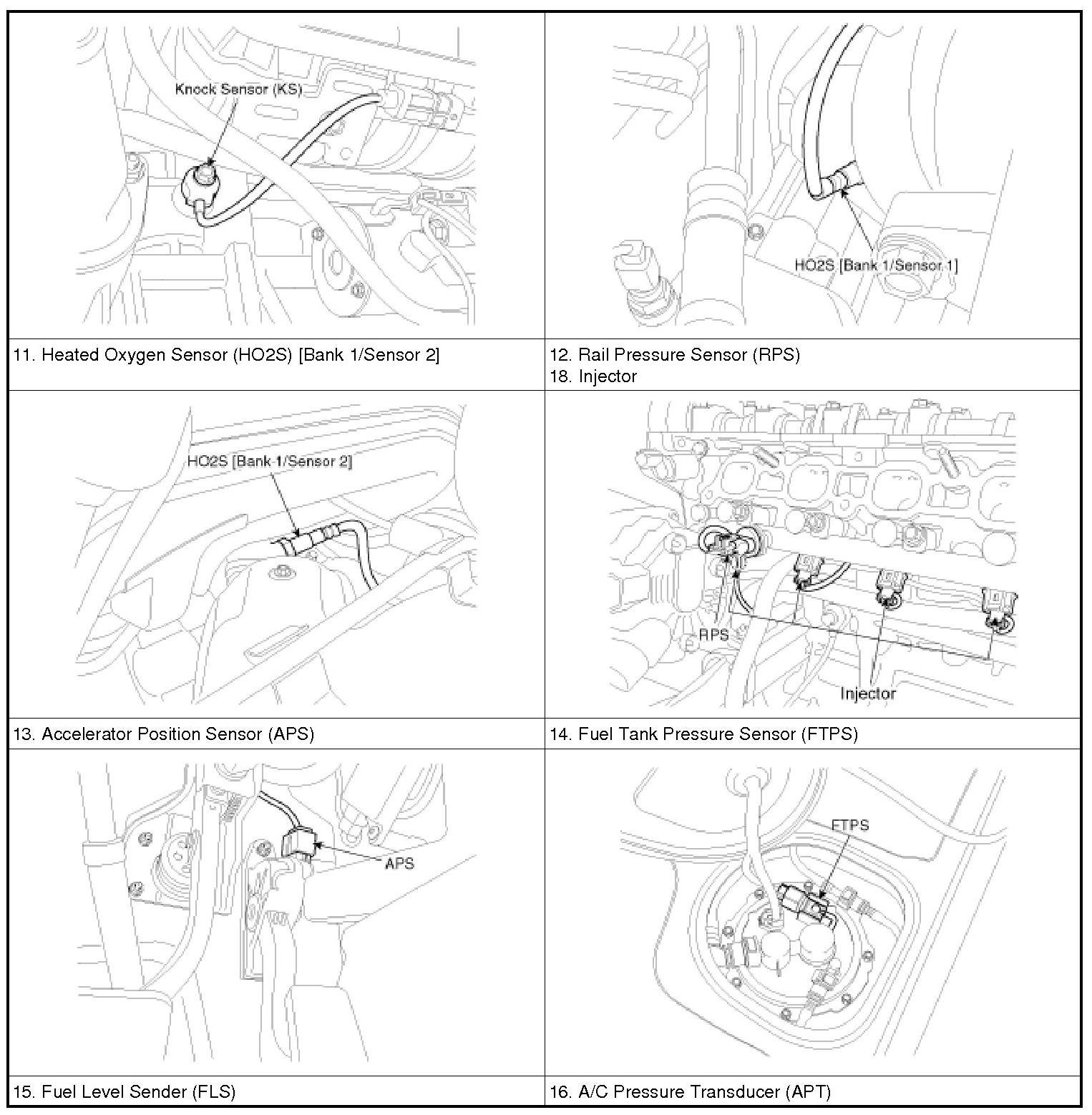 Knock Sensor (KS)

HO2S [Bank 1/Sensor 1]

11. Heated Oxygen Sensor (HO2S) [Bank 1/Sensor 2]

12. Rail Pressure Sensor (RPS)
18. Injector

HO2S [Bank 1/Sensor 2]

RPS

Injector

13. Accelerator Position Sensor (APS)

14. Fuel Tank Pressure Sensor (FTPS)

APS

FTPS

15. Fuel Level Sender (FLS)

16. A/C Pressure Transducer (APT)