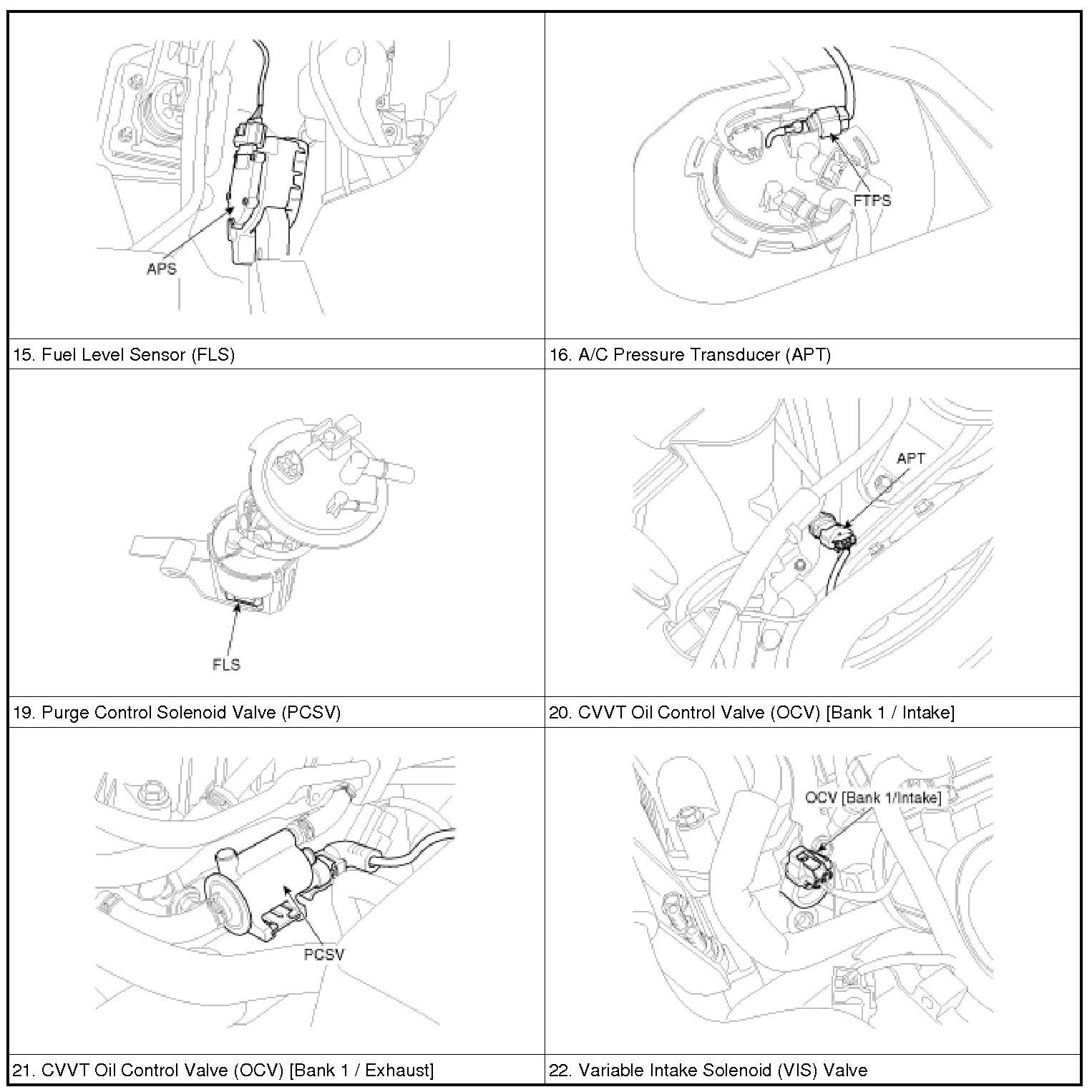 | APS | FTPS |
|---|---|
| 15. Fuel Level Sensor (FLS) | 16. A/C Pressure Transducer (APT) |
| FLS | APT |
| 19. Purge Control Solenoid Valve (PCSV) | 20. CVVT Oil Control Valve (OCV) [Bank 1 / Intake] |
| PCSV | OCV [Bank 1/Intake] |
| 21. CVVT Oil Control Valve (OCV) [Bank 1 / Exhaust] | 22. Variable Intake Solenoid (VIS) Valve |