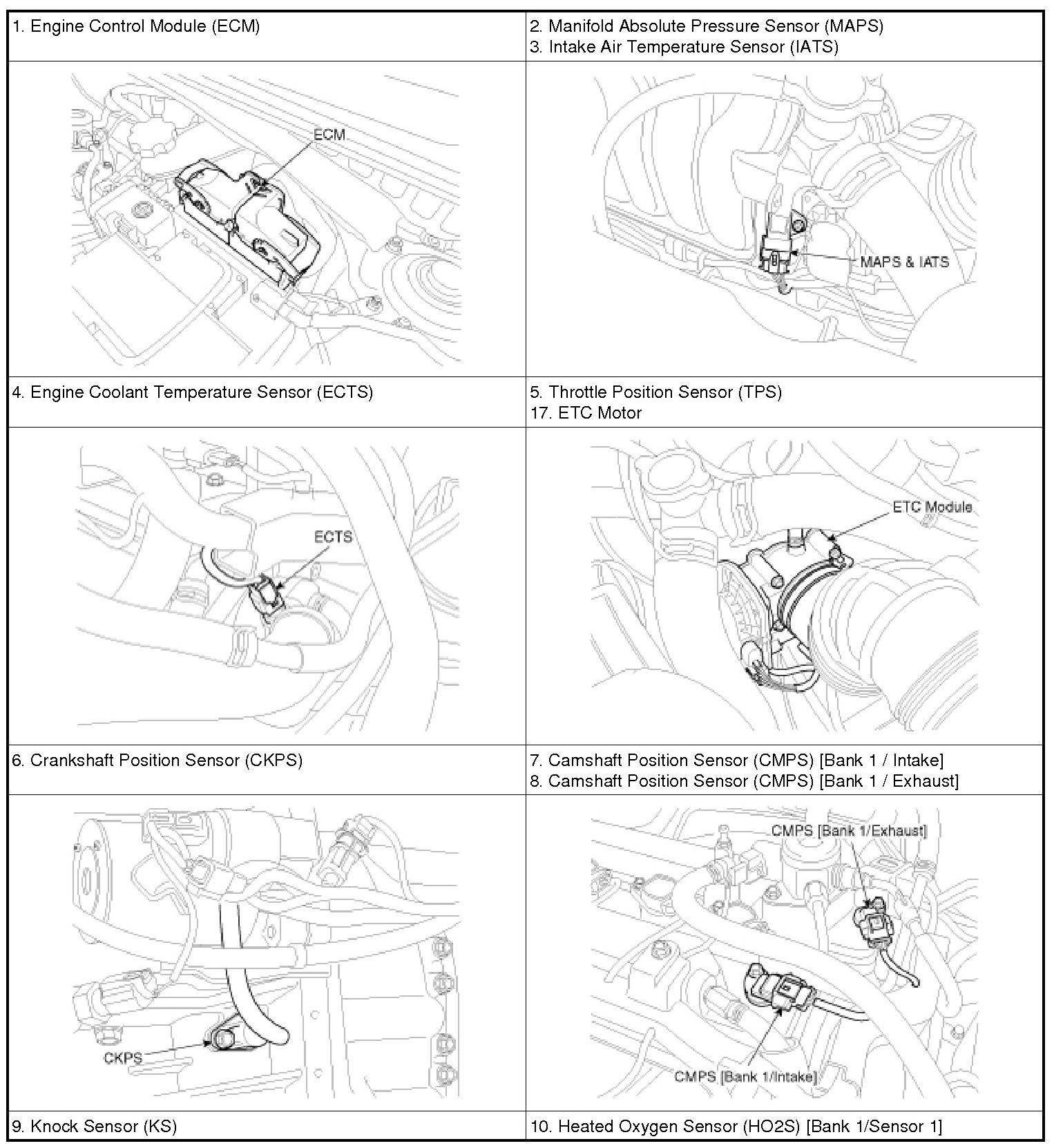 | 1. Engine Control Module (ECM) | 2. Manifold Absolute Pressure Sensor (MAPS) 3. Intake Air Temperature Sensor (IATS) |
|---|---|
| ECM | MAPS & IATS |
| 4. Engine Coolant Temperature Sensor (ECTS) | 5. Throttle Position Sensor (TPS) 17. ETC Motor |
| ECTS | ETC Module |
| 6. Crankshaft Position Sensor (CKPS) | 7. Camshaft Position Sensor (CMPS) [Bank 1 / Intake] 8. Camshaft Position Sensor (CMPS) [Bank 1 / Exhaust] |
| CKPS | CMPS [Bank 1/Exhaust] CMPS [Bank 1/Intake] |
| 9. Knock Sensor (KS) | 10. Heated Oxygen Sensor (HO2S) [Bank 1/Sensor 1] |