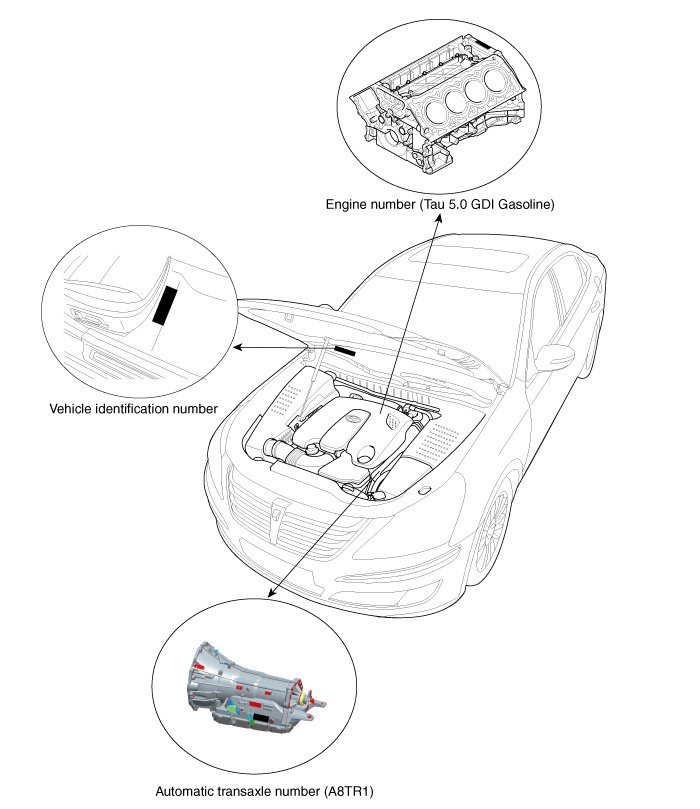 Engine number (Tau 5.0 GDI Gasoline)

Vehicle identification number

Automatic transaxle number (A8TR1)