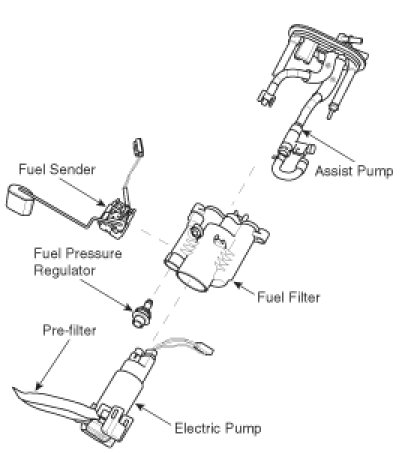 Assist Pump

Fuel Sender

Fuel Pressure Regulator

Fuel Filter

Pre-filter

Electric Pump