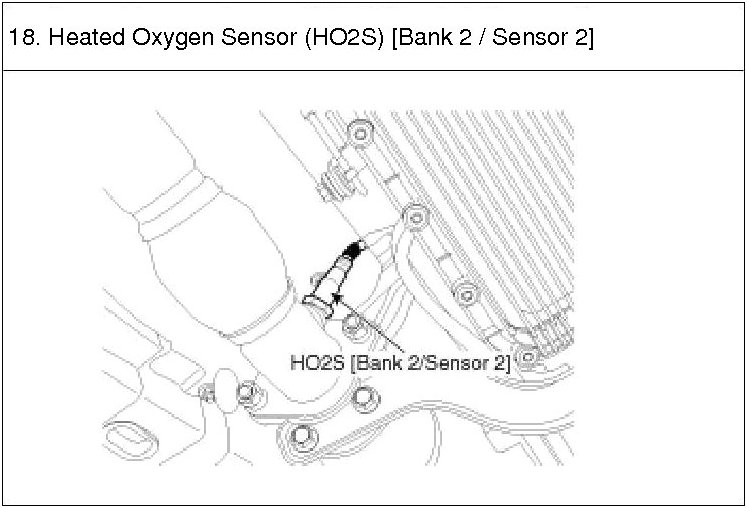 18. Heated Oxygen Sensor (HO2S) [Bank 2 / Sensor 2]

HO2S [Bank 2/Sensor 2]