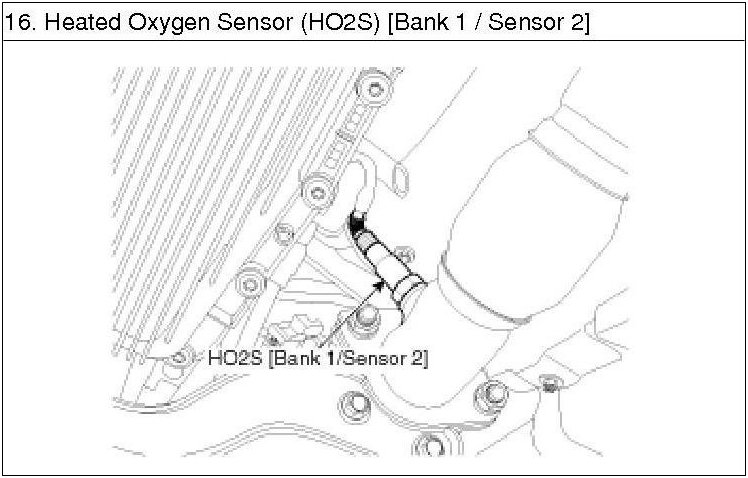 16. Heated Oxygen Sensor (HO2S) [Bank 1 / Sensor 2]

HO2S [Bank 1/Sensor 2]