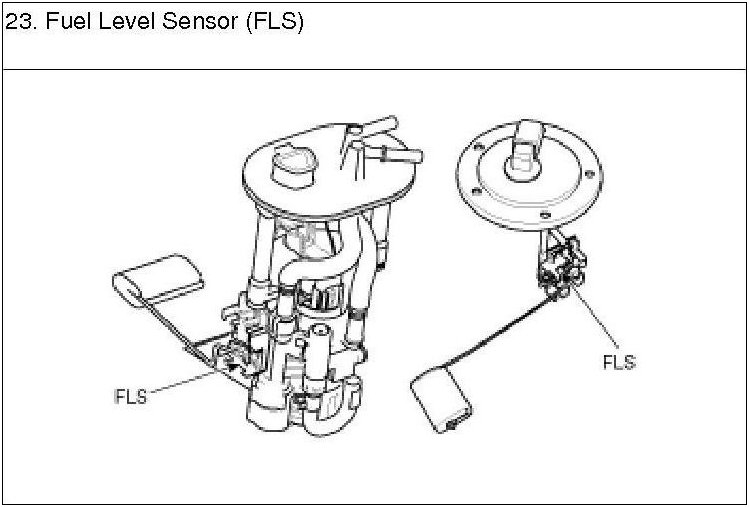 23. Fuel Level Sensor (FLS)

FLS

FLS