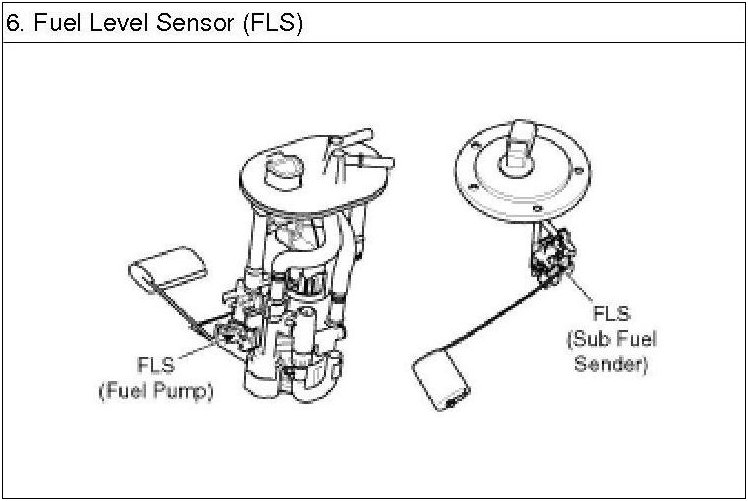 6. Fuel Level Sensor (FLS)

FLS
(Fuel Pump)

FLS
(Sub Fuel
Sender)