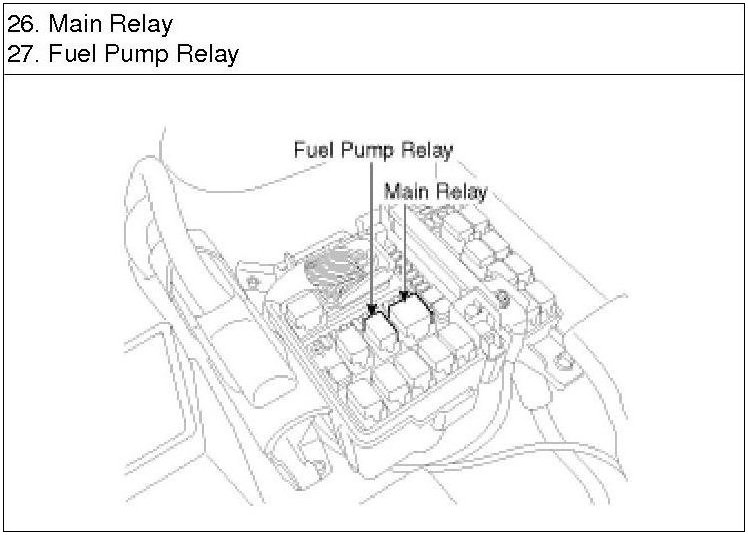 26. Main Relay
27. Fuel Pump Relay

Fuel Pump Relay

Main Relay