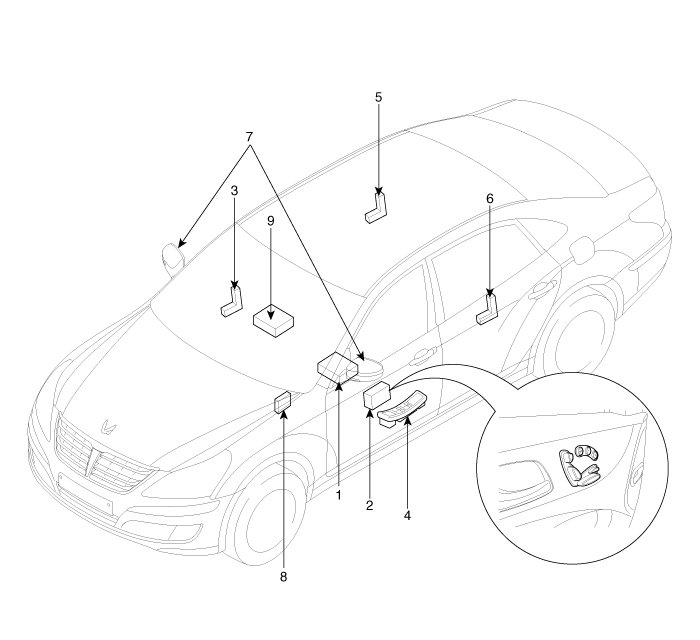 5
7
3
9
6
1
2
4
8