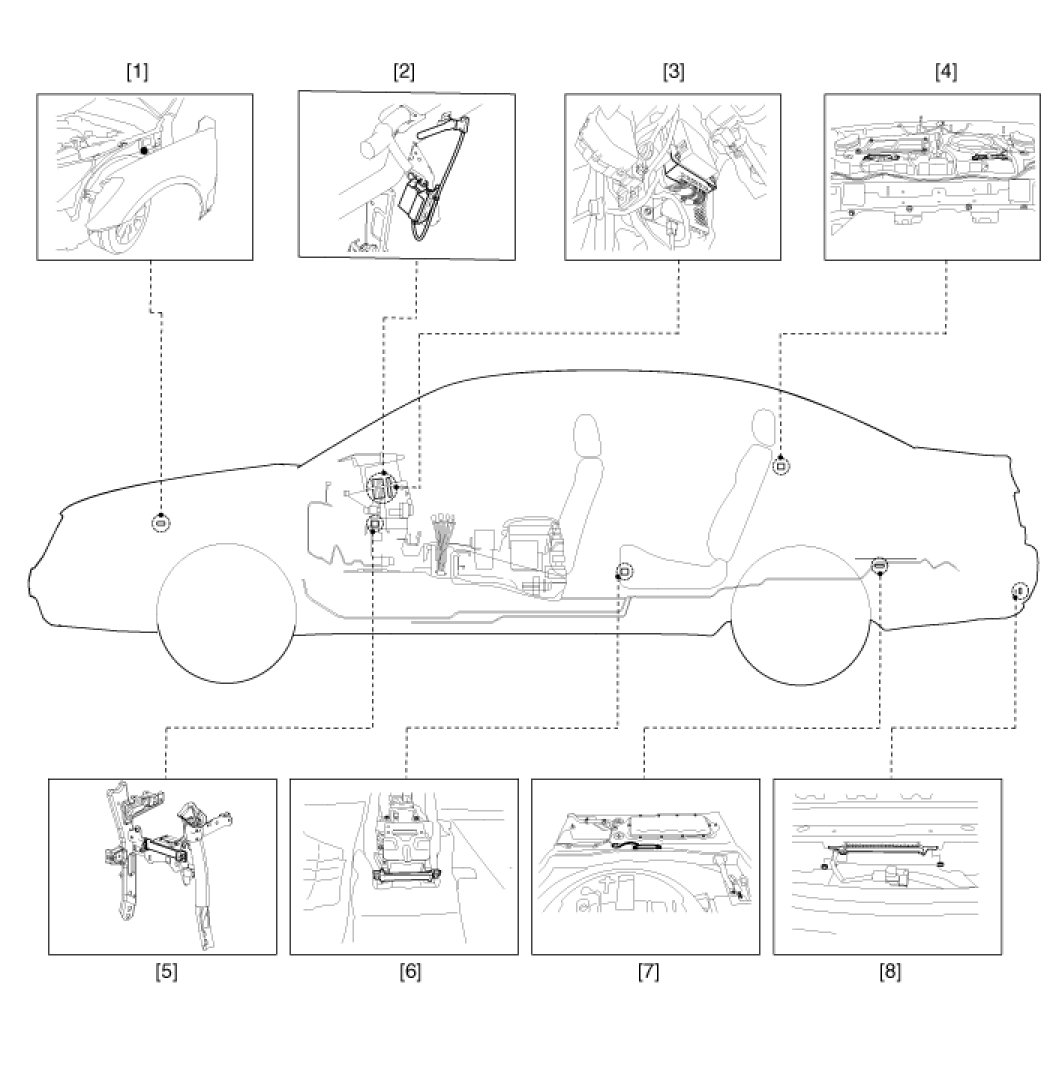 [1]

[2]

[3]

[4]

[5]

[6]

[7]

[8]