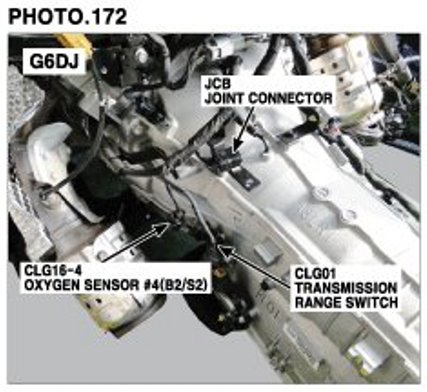 PHOTO.172

G6DJ

JCB
JOINT CONNECTOR

CLG16-4
OXYGEN SENSOR #4(B2/S2)

CLG01
TRANSMISSION
RANGE SWITCH