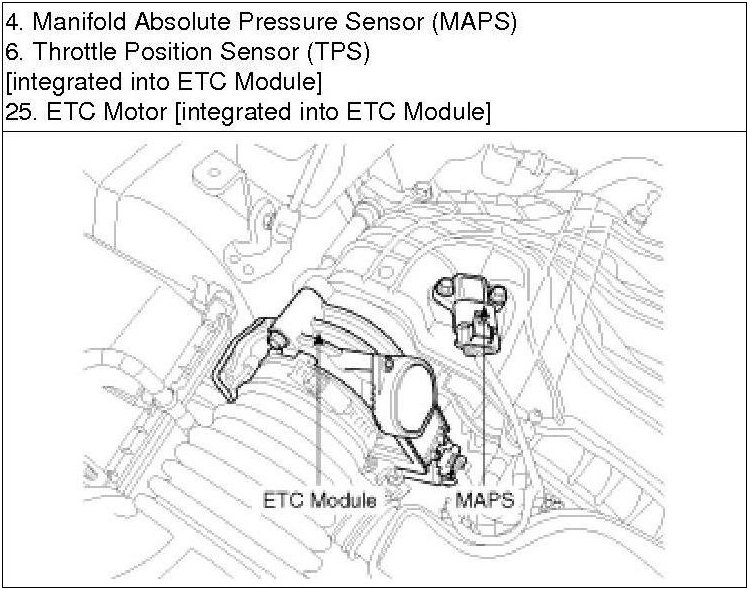 4. Manifold Absolute Pressure Sensor (MAPS)
6. Throttle Position Sensor (TPS)
[integrated into ETC Module]
25. ETC Motor [integrated into ETC Module]

ETC Module
MAPS