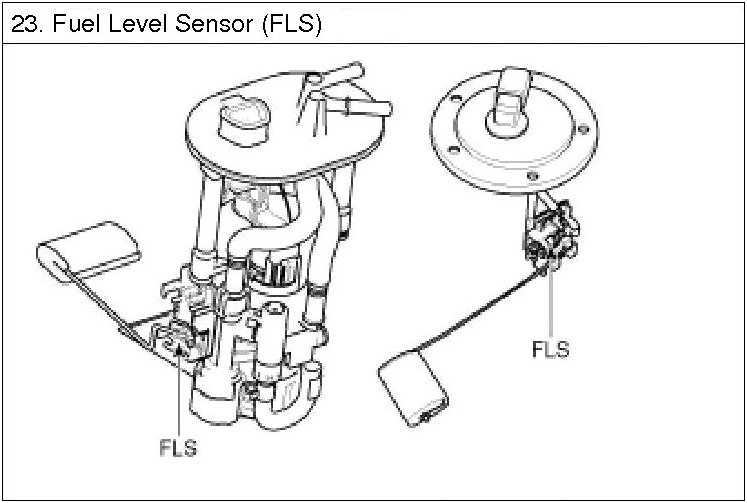 23. Fuel Level Sensor (FLS)

FLS

FLS