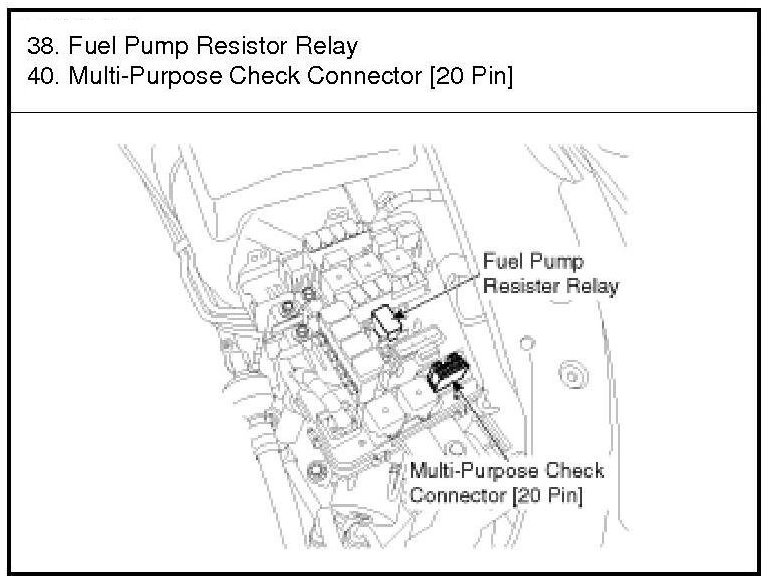 38. Fuel Pump Resistor Relay
40. Multi-Purpose Check Connector [20 Pin]

Fuel Pump Resister Relay

Multi-Purpose Check Connector [20 Pin]