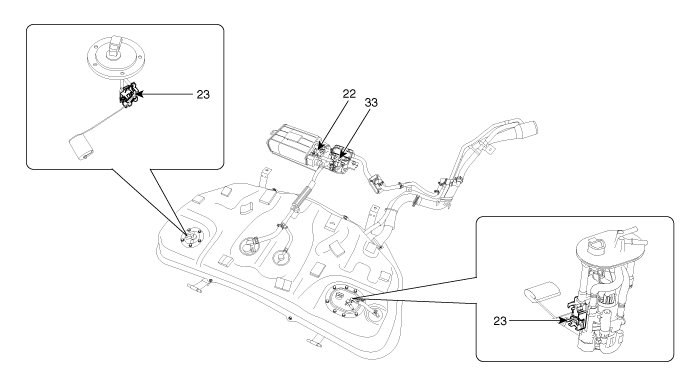 23

22
33

23