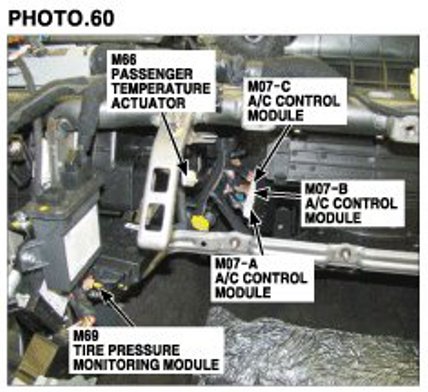 PHOTO.60

M66
PASSENGER
TEMPERATURE
ACTUATOR

M07-C
A/C CONTROL
MODULE

M07-B
A/C CONTROL
MODULE

M07-A
A/C CONTROL
MODULE

M69
TIRE PRESSURE
MONITORING MODULE