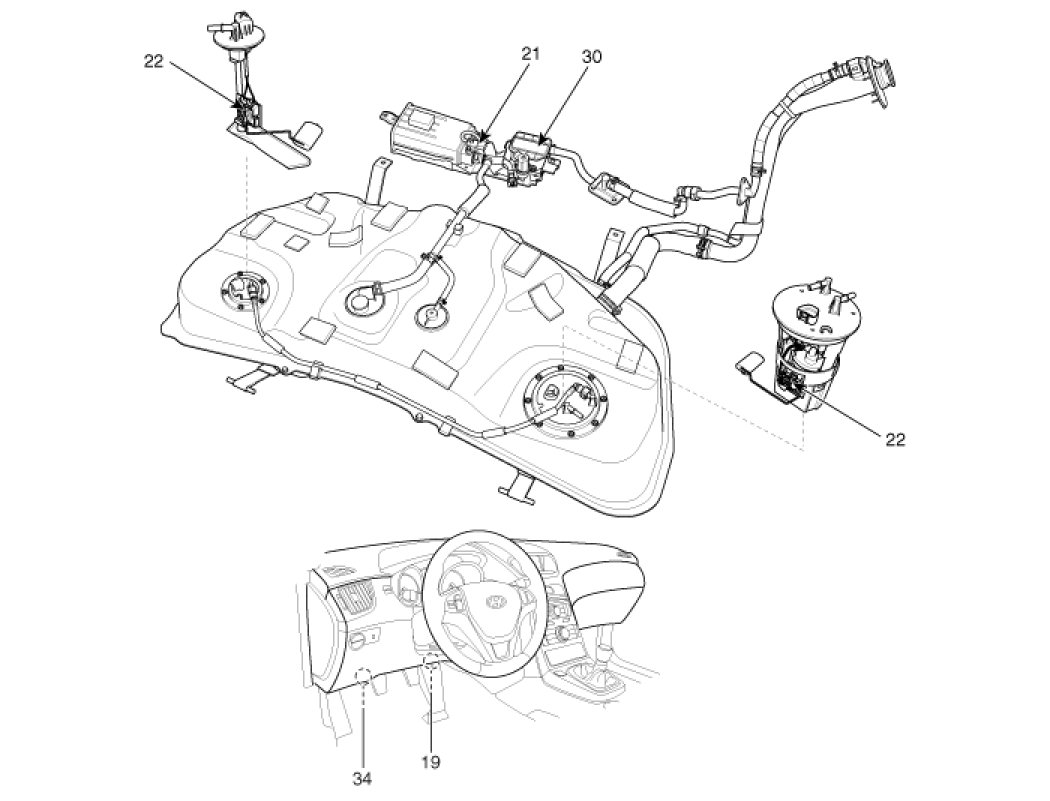 22
21
30
22
34
19