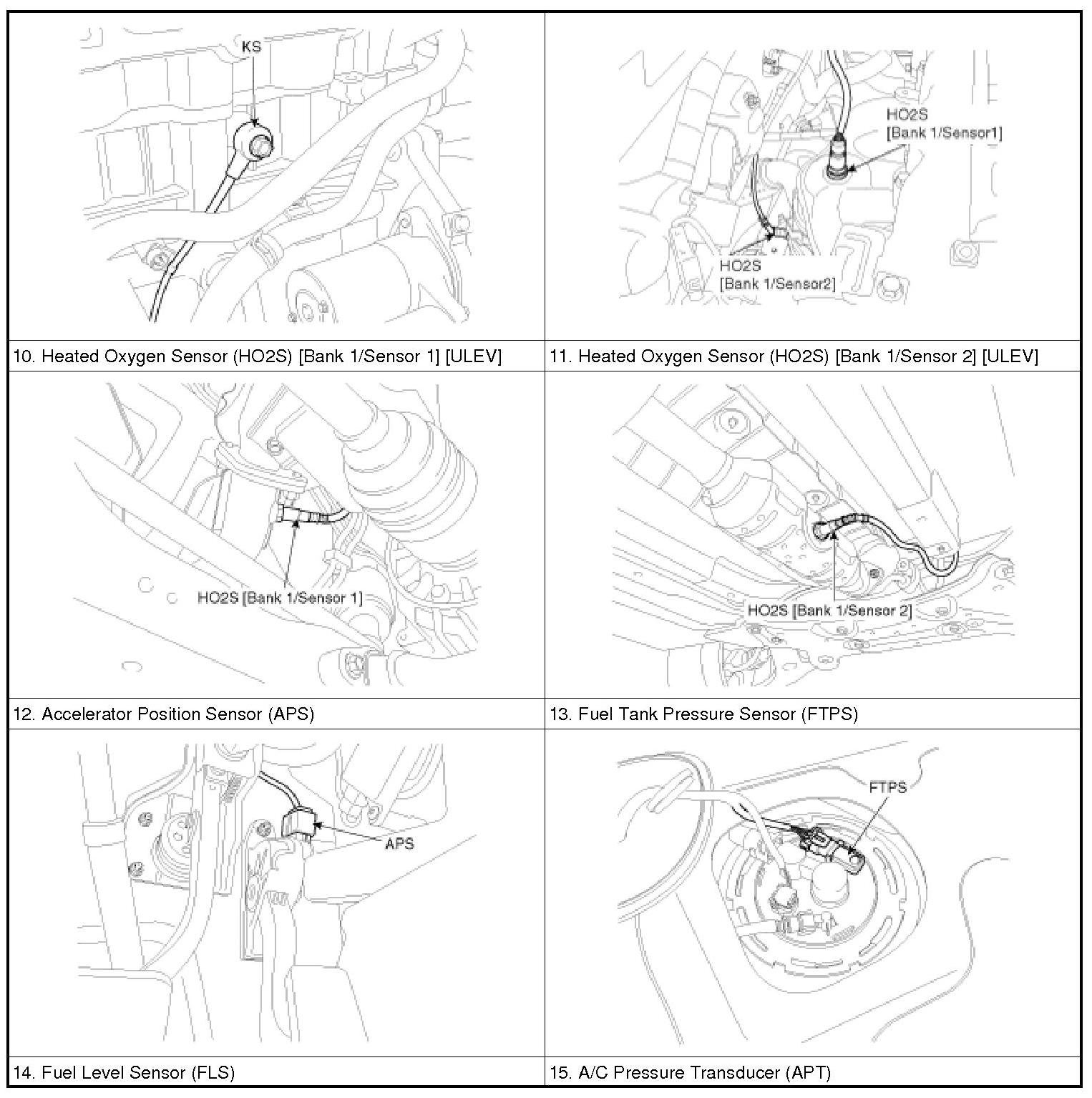 | KS | HO2S [Bank 1/Sensor1] HO2S [Bank 1/Sensor2] |
|---|---|
| 10. Heated Oxygen Sensor (HO2S) [Bank 1/Sensor 1] [ULEV] | 11. Heated Oxygen Sensor (HO2S) [Bank 1/Sensor 2] [ULEV] |
| HO2S [Bank 1/Sensor 1] | HO2S [Bank 1/Sensor 2] |
| 12. Accelerator Position Sensor (APS) | 13. Fuel Tank Pressure Sensor (FTPS) |
| APS | FTPS |
| 14. Fuel Level Sensor (FLS) | 15. A/C Pressure Transducer (APT) |