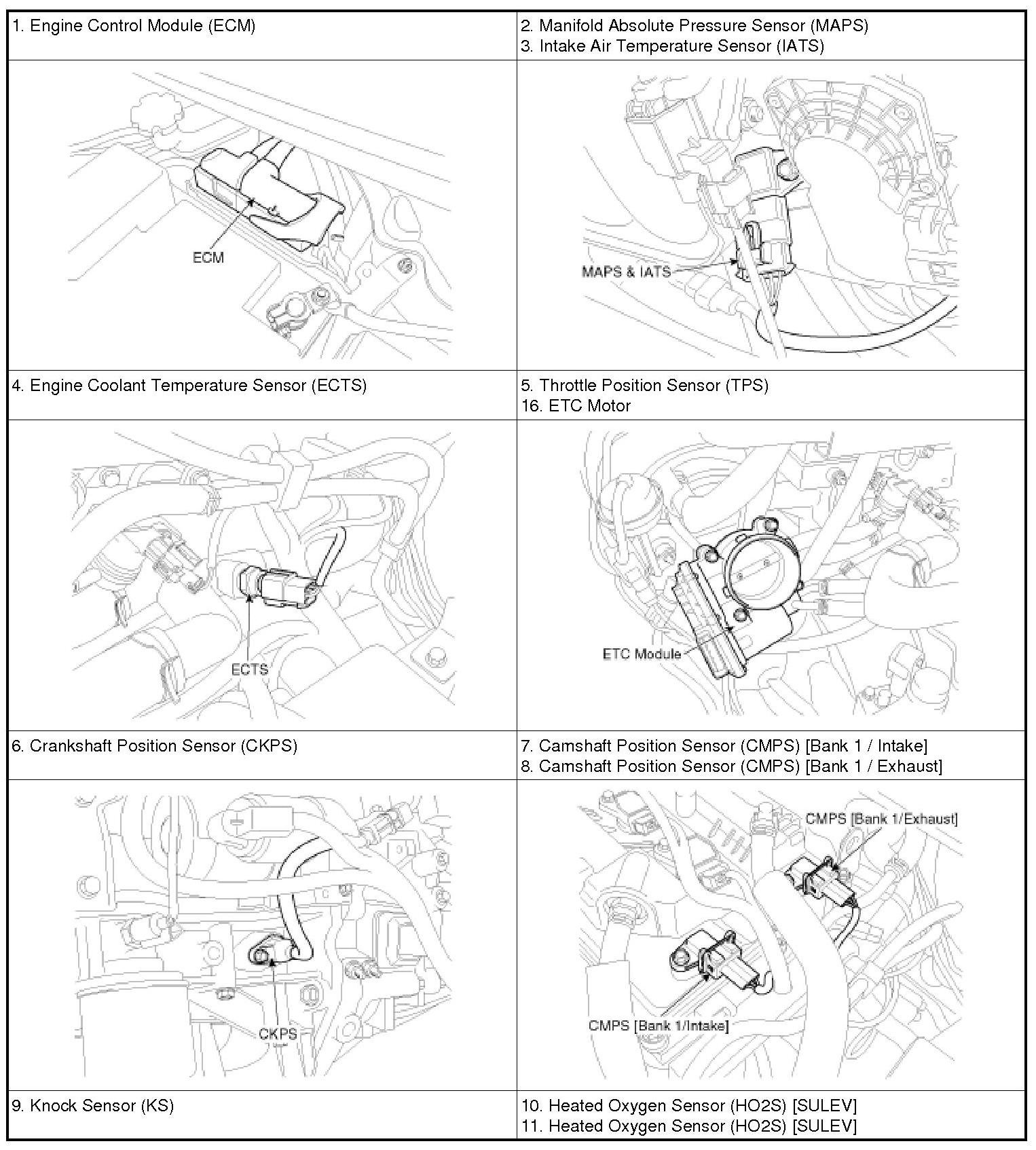 | 1. Engine Control Module (ECM) | 2. Manifold Absolute Pressure Sensor (MAPS) 3. Intake Air Temperature Sensor (IATS) |
|---|---|
| ECM | MAPS & IATS |
| 4. Engine Coolant Temperature Sensor (ECTS) | 5. Throttle Position Sensor (TPS) 16. ETC Motor |
| ECTS | ETC Module |
| 6. Crankshaft Position Sensor (CKPS) | 7. Camshaft Position Sensor (CMPS) [Bank 1 / Intake] 8. Camshaft Position Sensor (CMPS) [Bank 1 / Exhaust] |
| CKPS | CMPS [Bank 1/Exhaust] CMPS [Bank 1/Intake] |
| 9. Knock Sensor (KS) | 10. Heated Oxygen Sensor (HO2S) [SULEV] 11. Heated Oxygen Sensor (HO2S) [SULEV] |