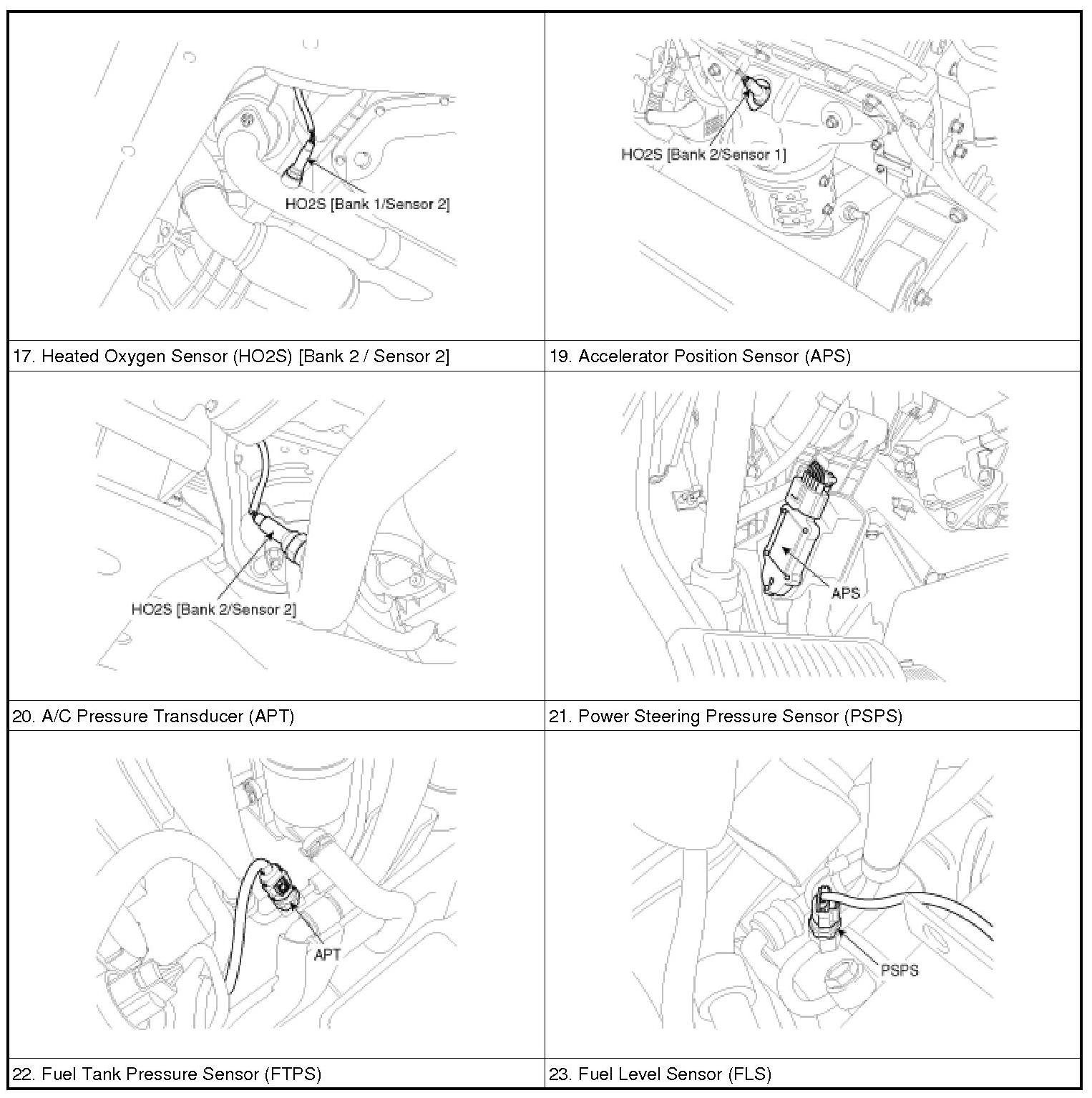 | HO2S [Bank 1/Sensor 2] | HO2S [Bank 2/Sensor 1] |
|---|---|
| 17. Heated Oxygen Sensor (HO2S) [Bank 2 / Sensor 2] | 19. Accelerator Position Sensor (APS) |
| HO2S [Bank 2/Sensor 2] | APS |
| 20. A/C Pressure Transducer (APT) | 21. Power Steering Pressure Sensor (PSPS) |
| APT | PSPS |
| 22. Fuel Tank Pressure Sensor (FTPS) | 23. Fuel Level Sensor (FLS) |