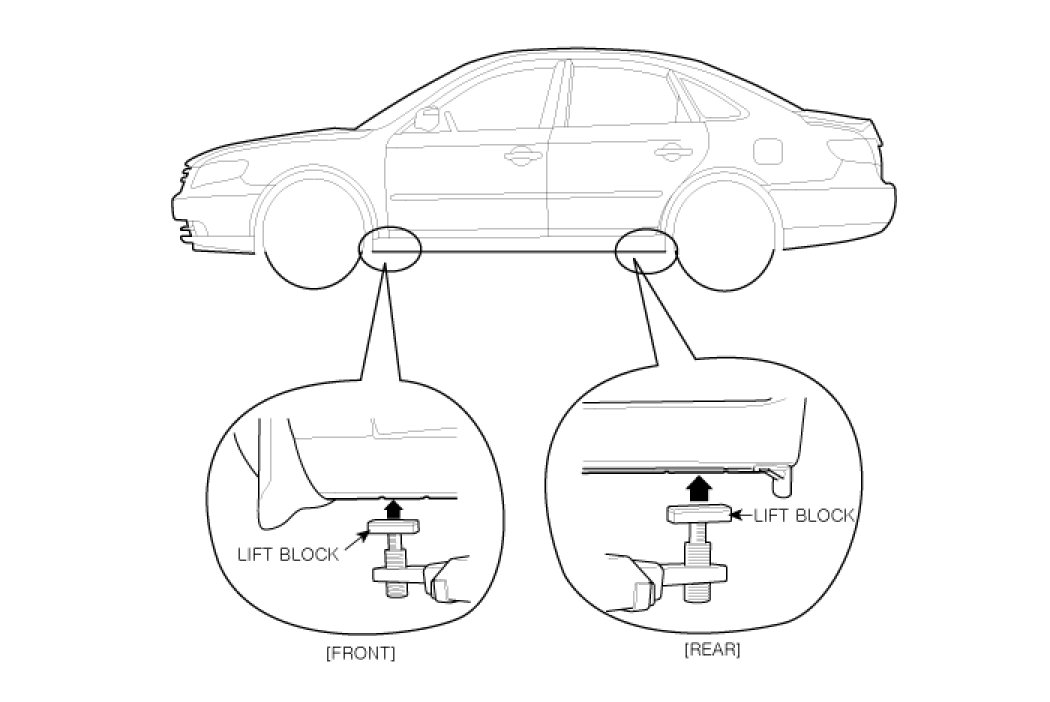 LIFT BLOCK

LIFT BLOCK

[FRONT]

[REAR]