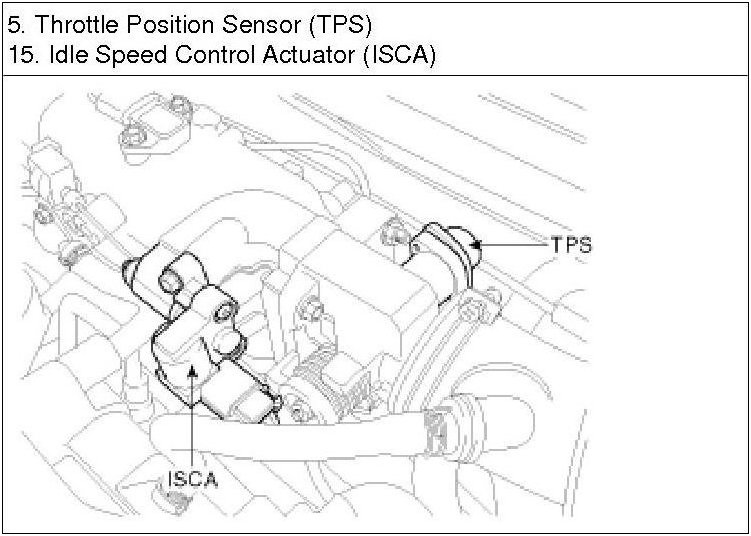 5. Throttle Position Sensor (TPS)
15. Idle Speed Control Actuator (ISCA)

TPS

ISCA