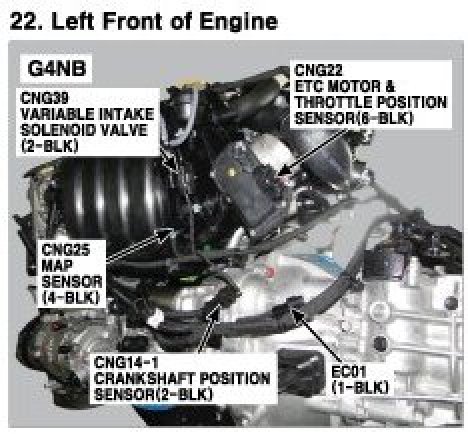 22. Left Front of Engine

G4NB

CNG39
VARIABLE INTAKE
SOLENOID VALVE
(2-BLK)

CNG22
ETC MOTOR &
THROTTLE POSITION
SENSOR(6-BLK)

CNG25
MAP
SENSOR
(4-BLK)

CNG14-1
CRANKSHAFT POSITION
SENSOR(2-BLK)

EC01
(1-BLK)