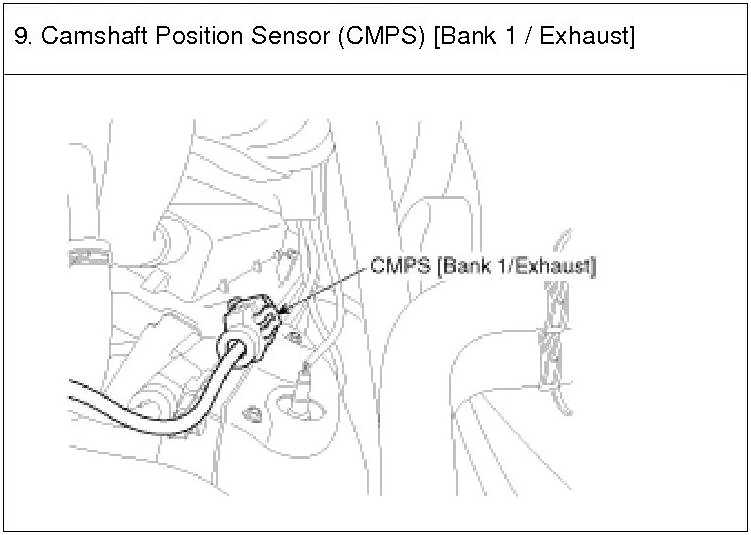 9. Camshaft Position Sensor (CMPS) [Bank 1 / Exhaust]

CMPS [Bank 1/Exhaust]