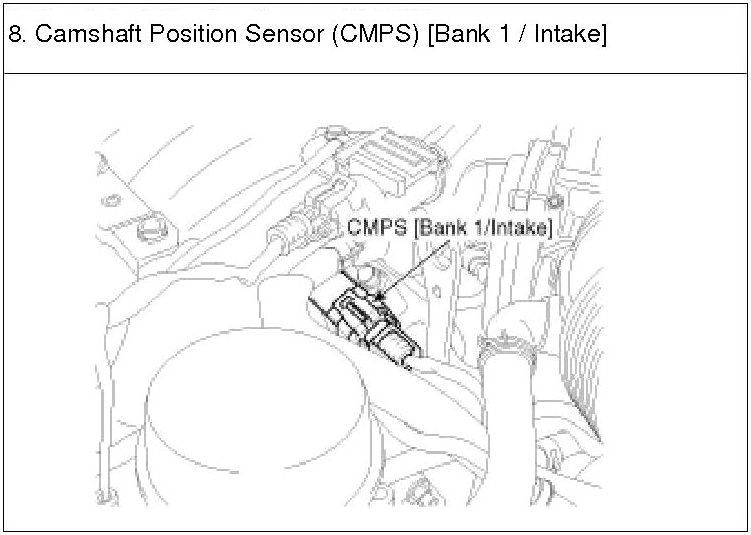 8. Camshaft Position Sensor (CMPS) [Bank 1 / Intake]

CMPS [Bank 1/Intake]