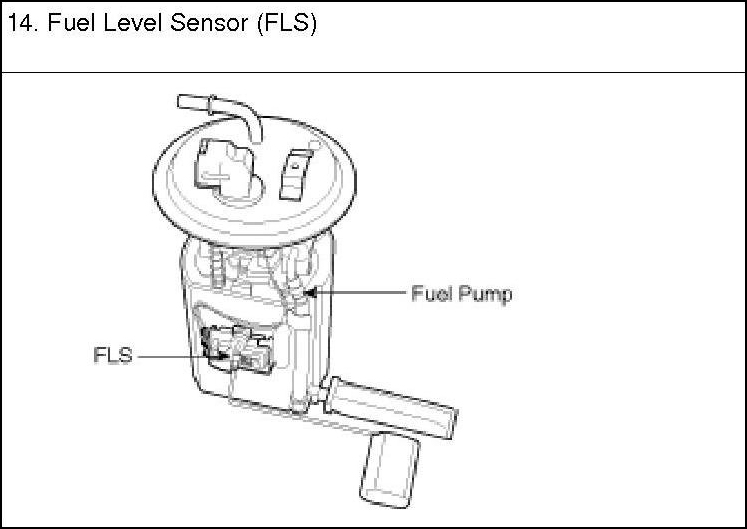 14. Fuel Level Sensor (FLS)

Fuel Pump

FLS