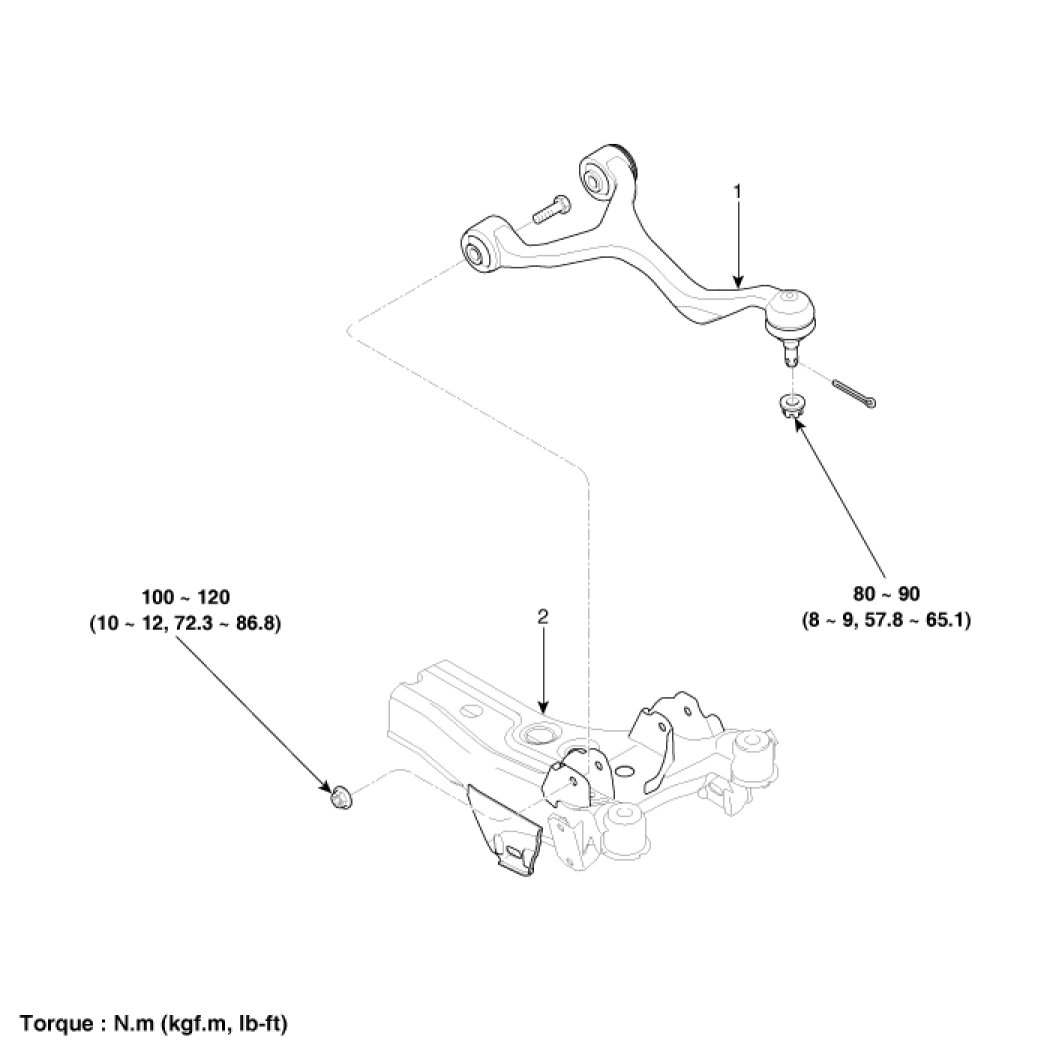 1

80 ~ 90
(8 ~ 9, 57.8 ~ 65.1)

100 ~ 120
(10 ~ 12, 72.3 ~ 86.8)

2

Torque : N.m (kgf.m, lb-ft)