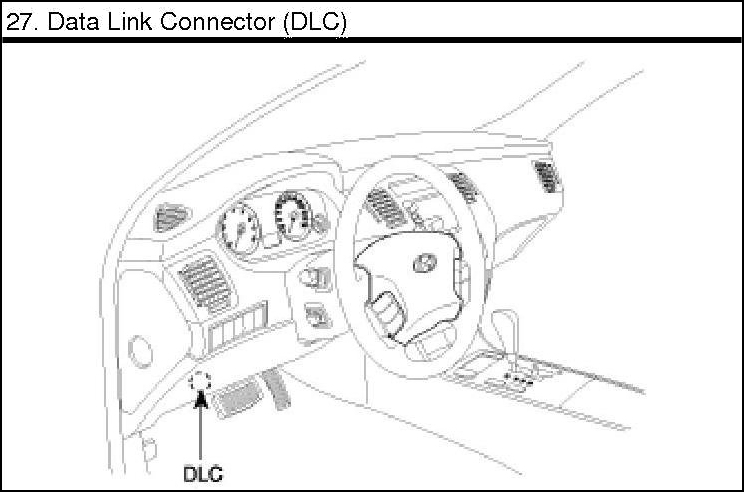 27. Data Link Connector (DLC)

DLC