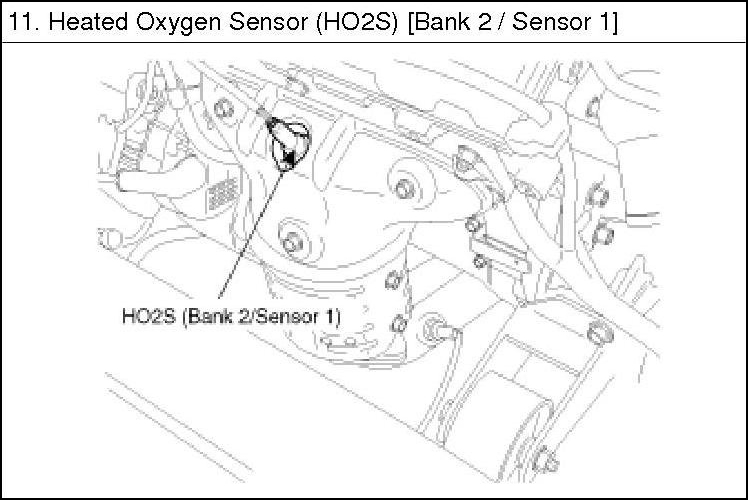 11. Heated Oxygen Sensor (HO2S) [Bank 2 / Sensor 1]

HO2S (Bank 2/Sensor 1)