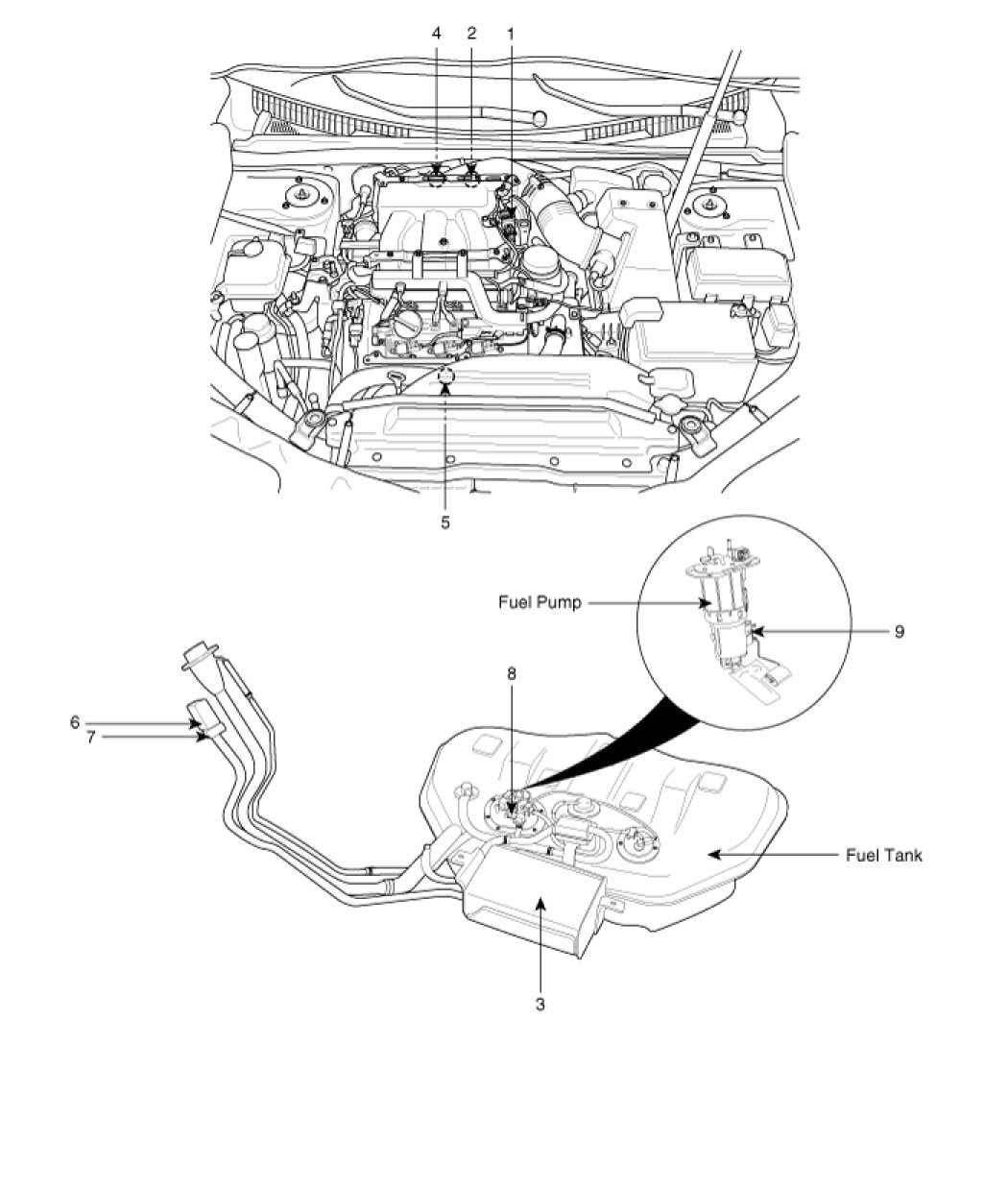 4 2 1

5

Fuel Pump

9

8

6

7

Fuel Tank

3